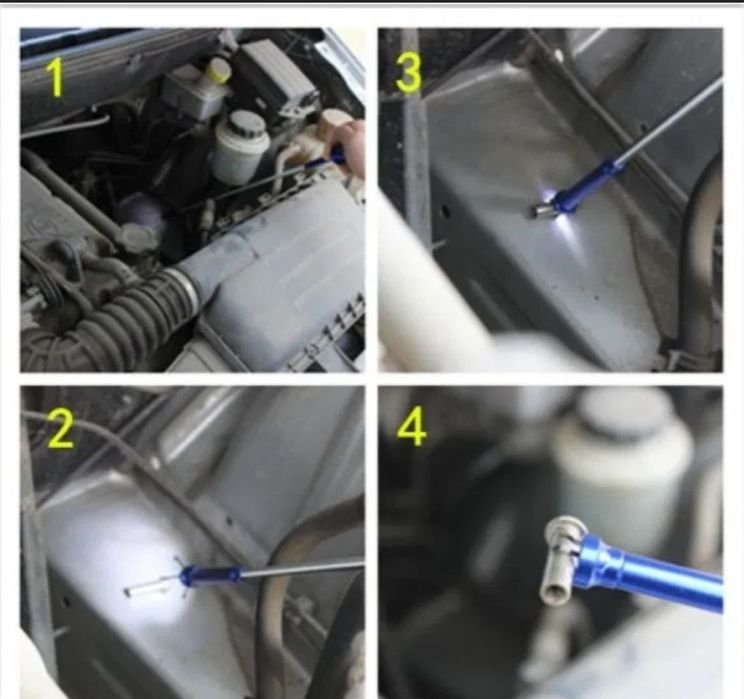 1

3

2

4